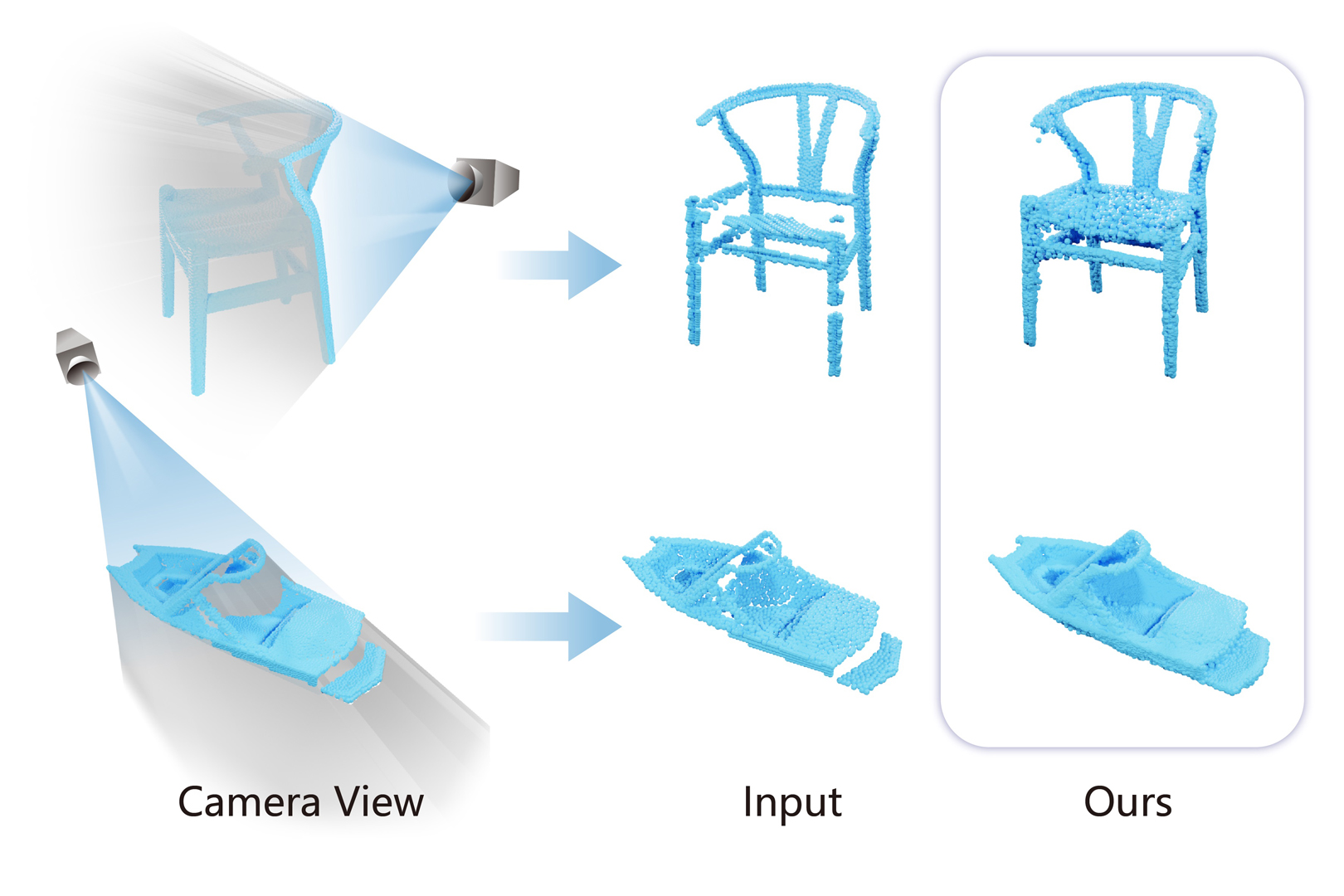 Camera View

Input

Ours