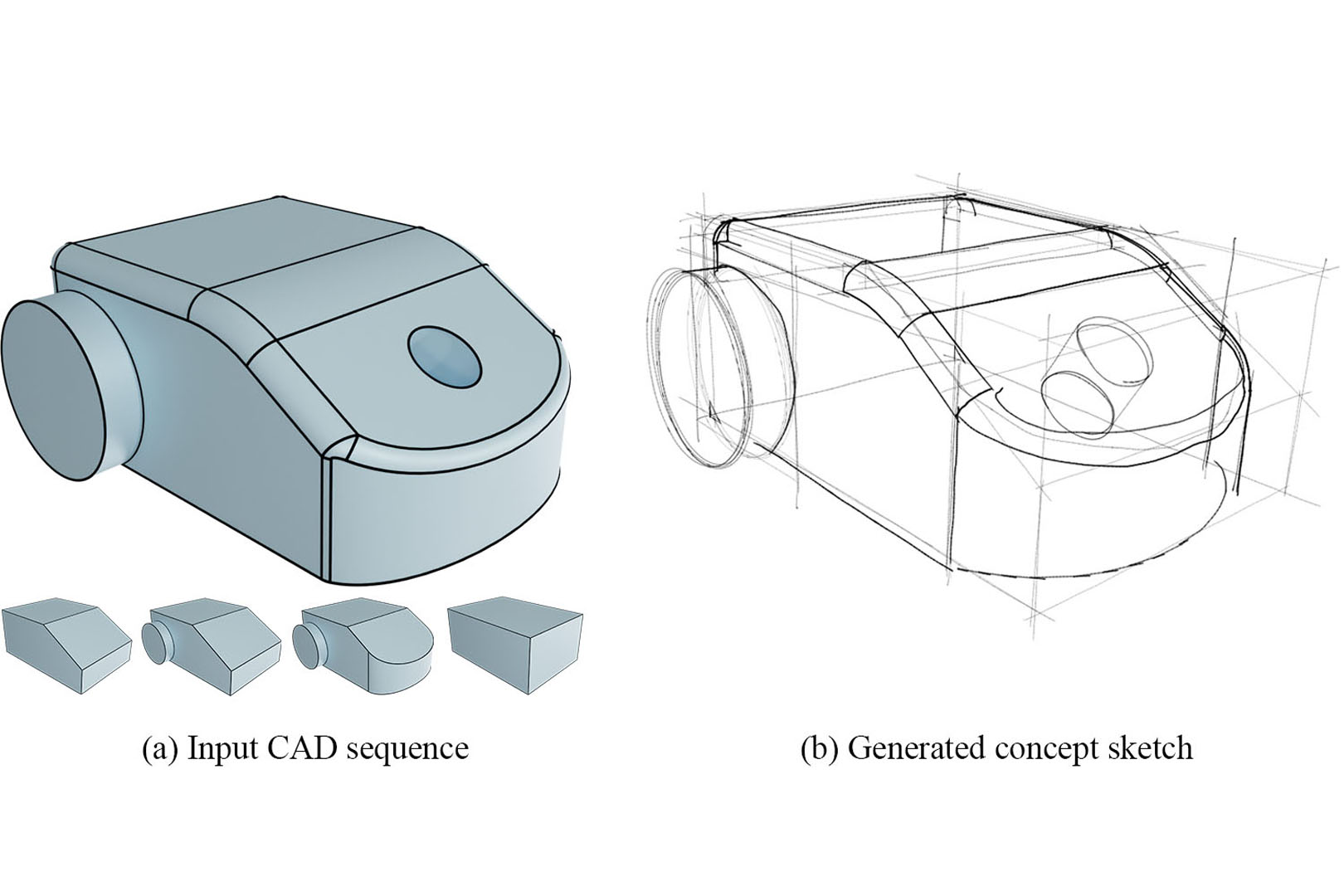 (a) Input CAD sequence

(b) Generated concept sketch