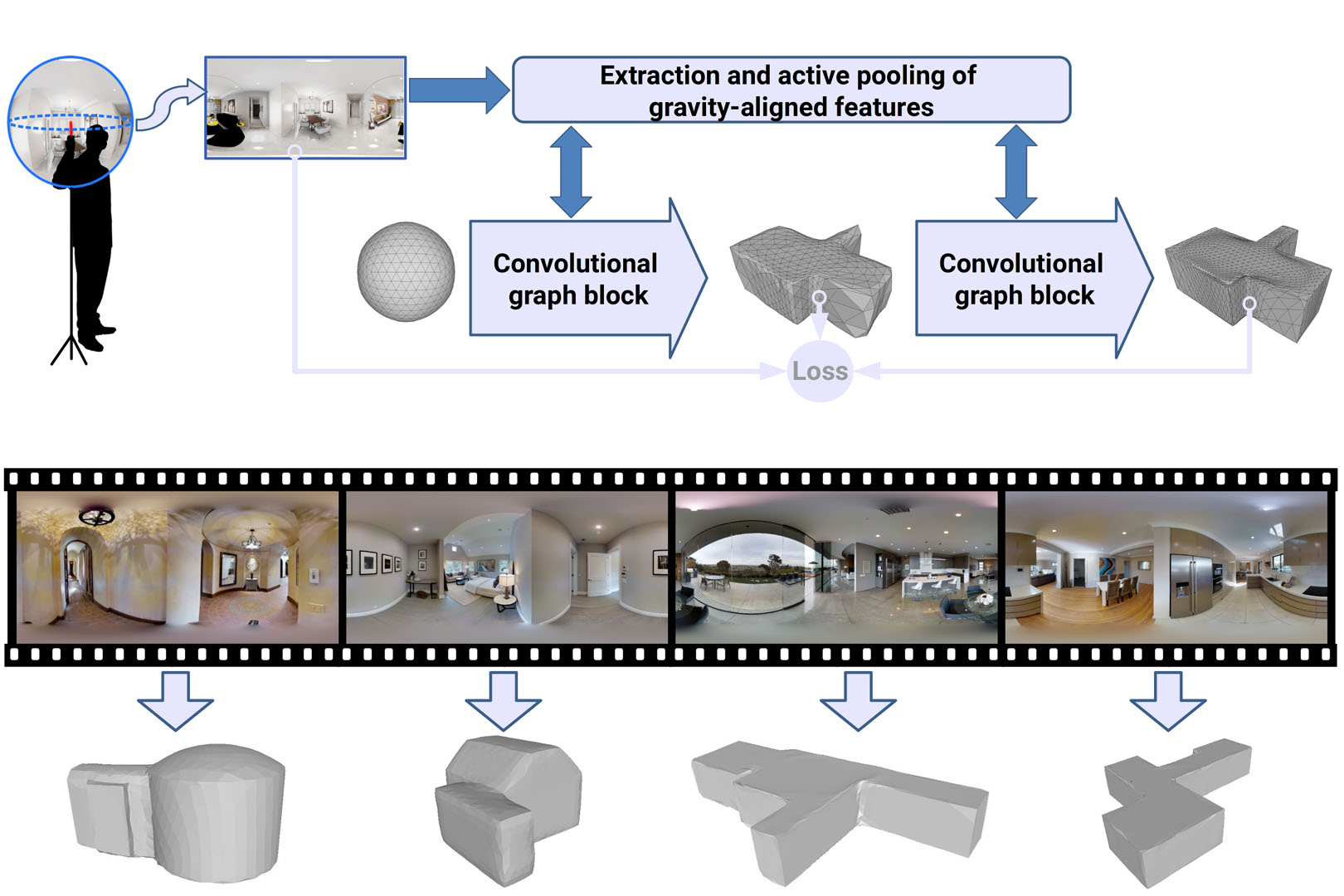 Extraction and active pooling of gravity-aligned features

Convolutional graph block

Convolutional graph block

Loss