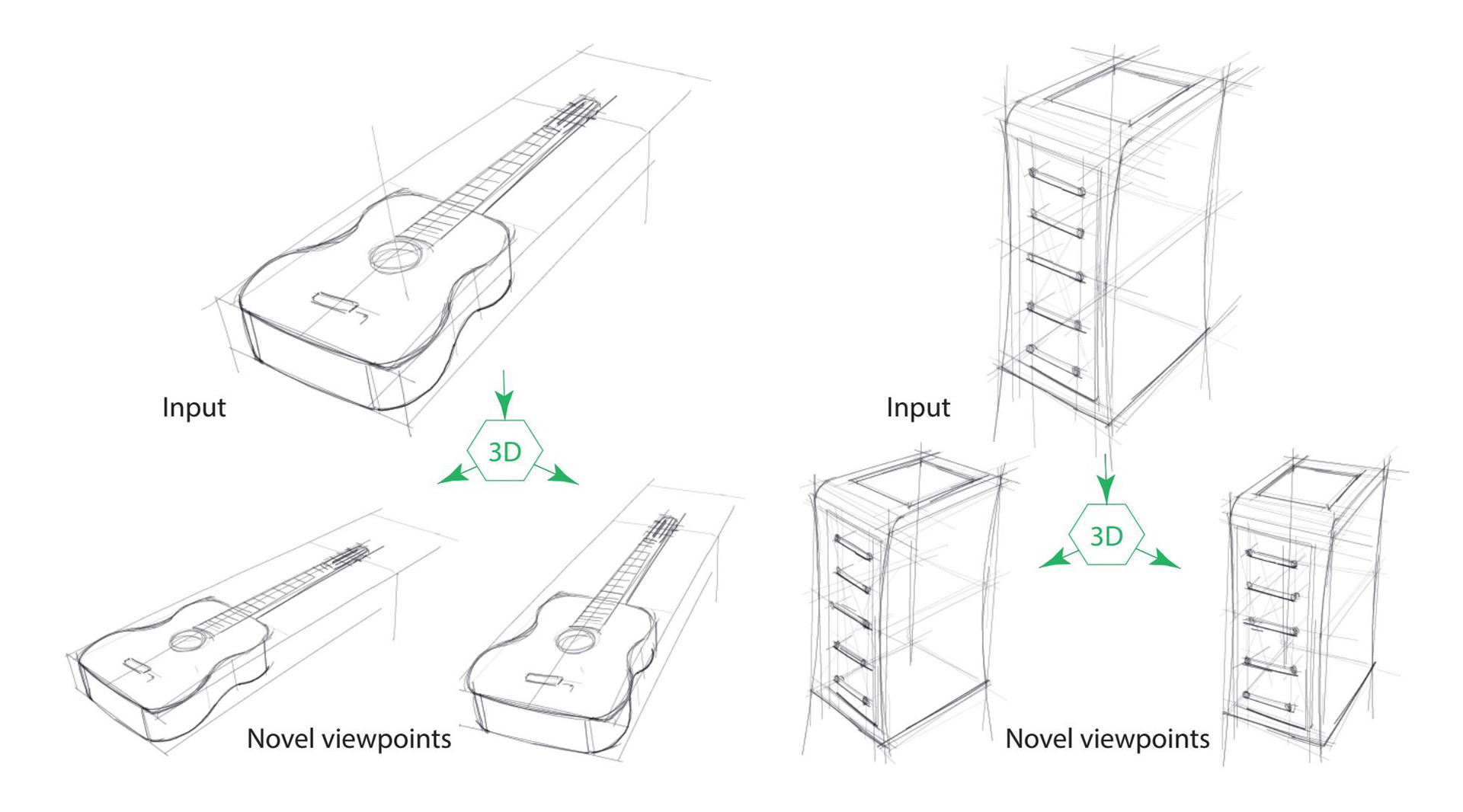 Input

3D

Novel viewpoints

Input

3D

Novel viewpoints