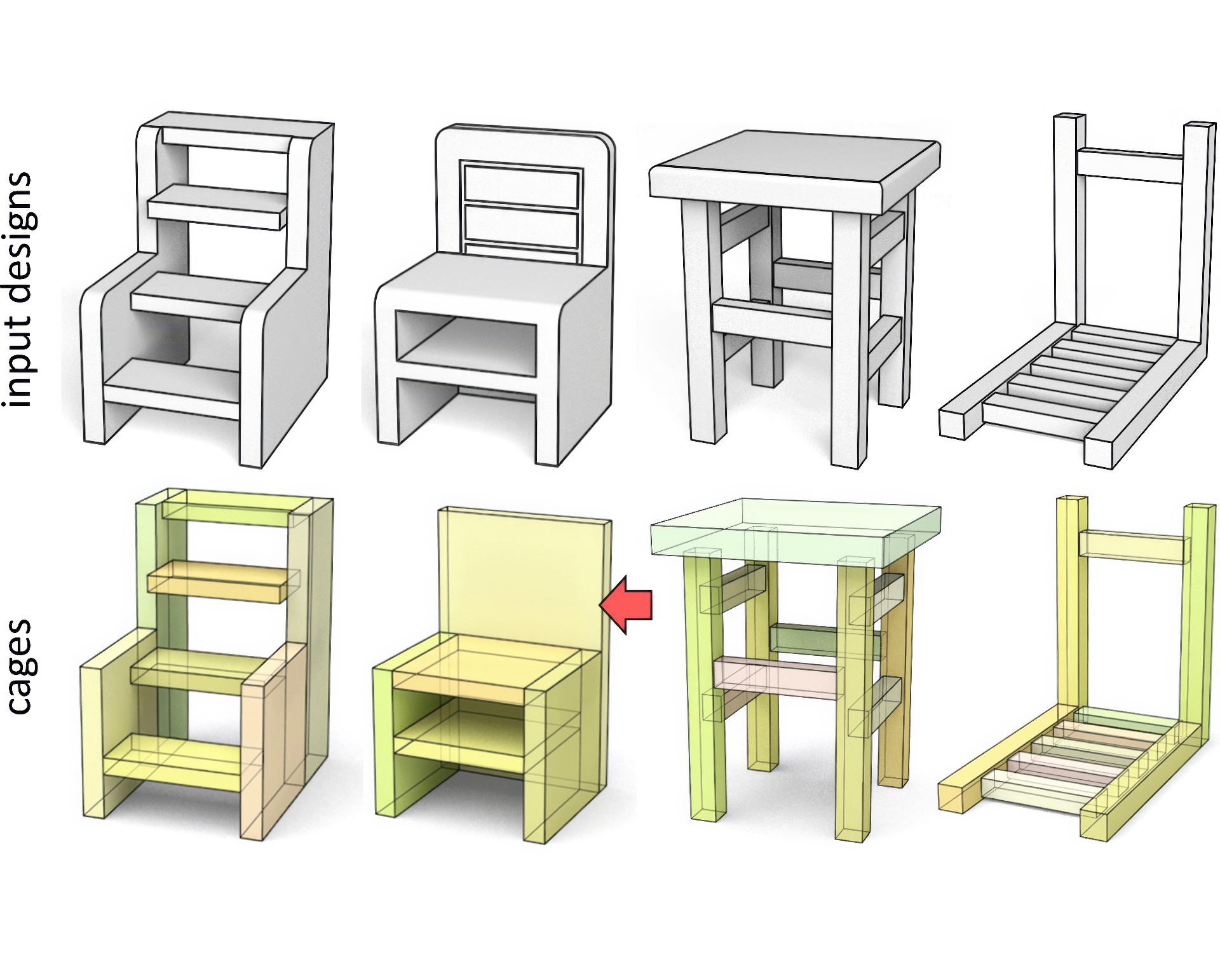 input designs

cages