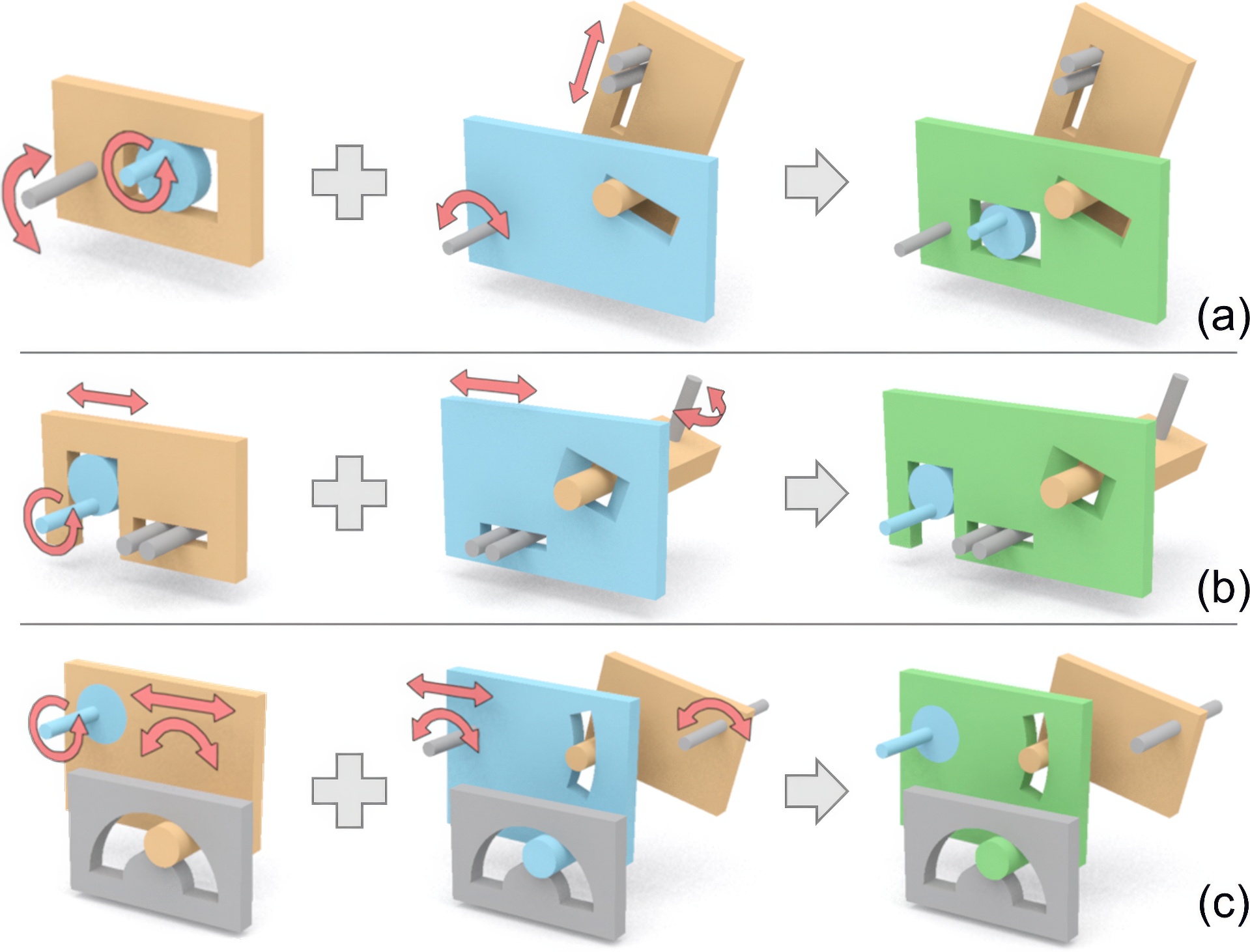 (a)

(b)

(c)