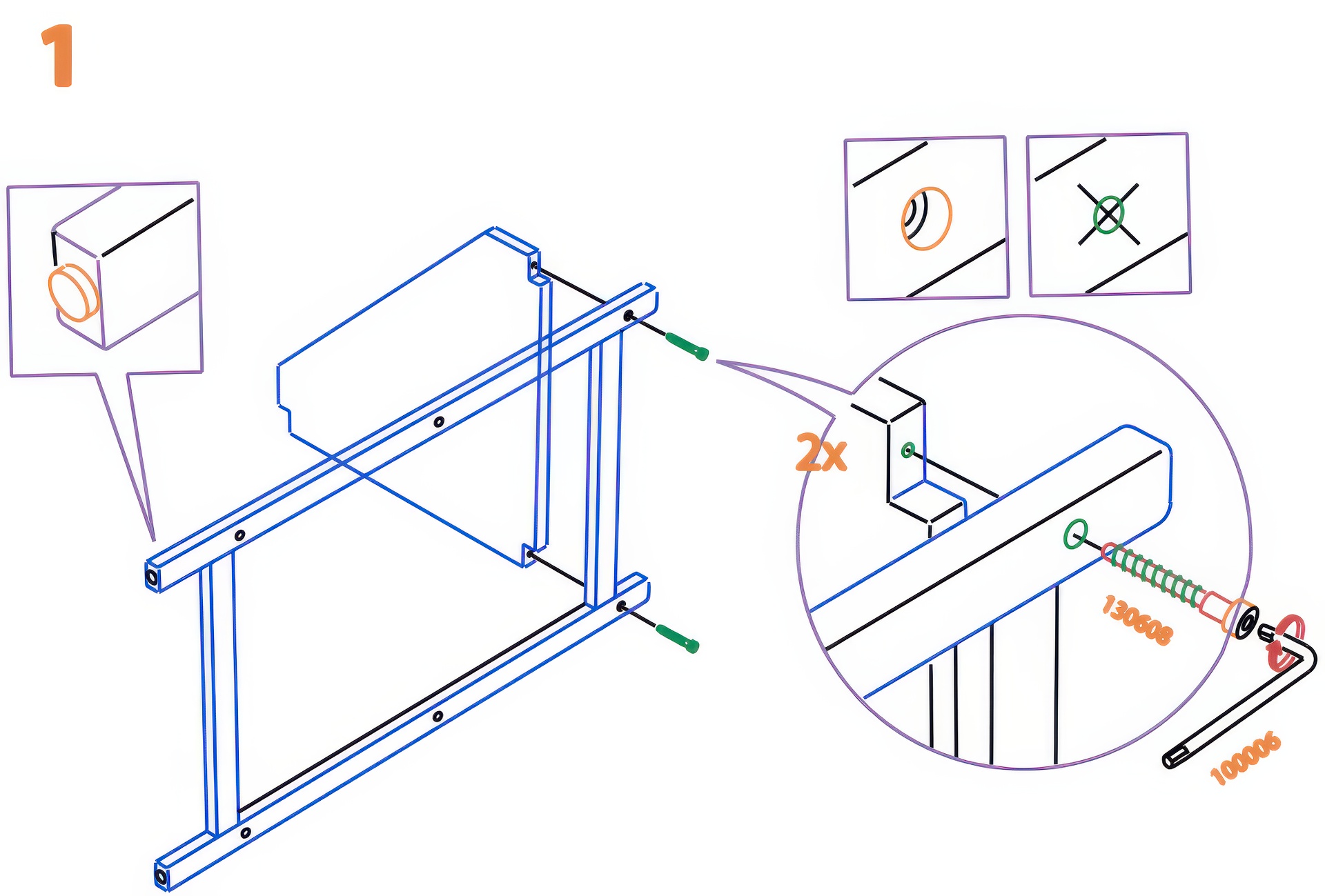 1

2x

130608

100006