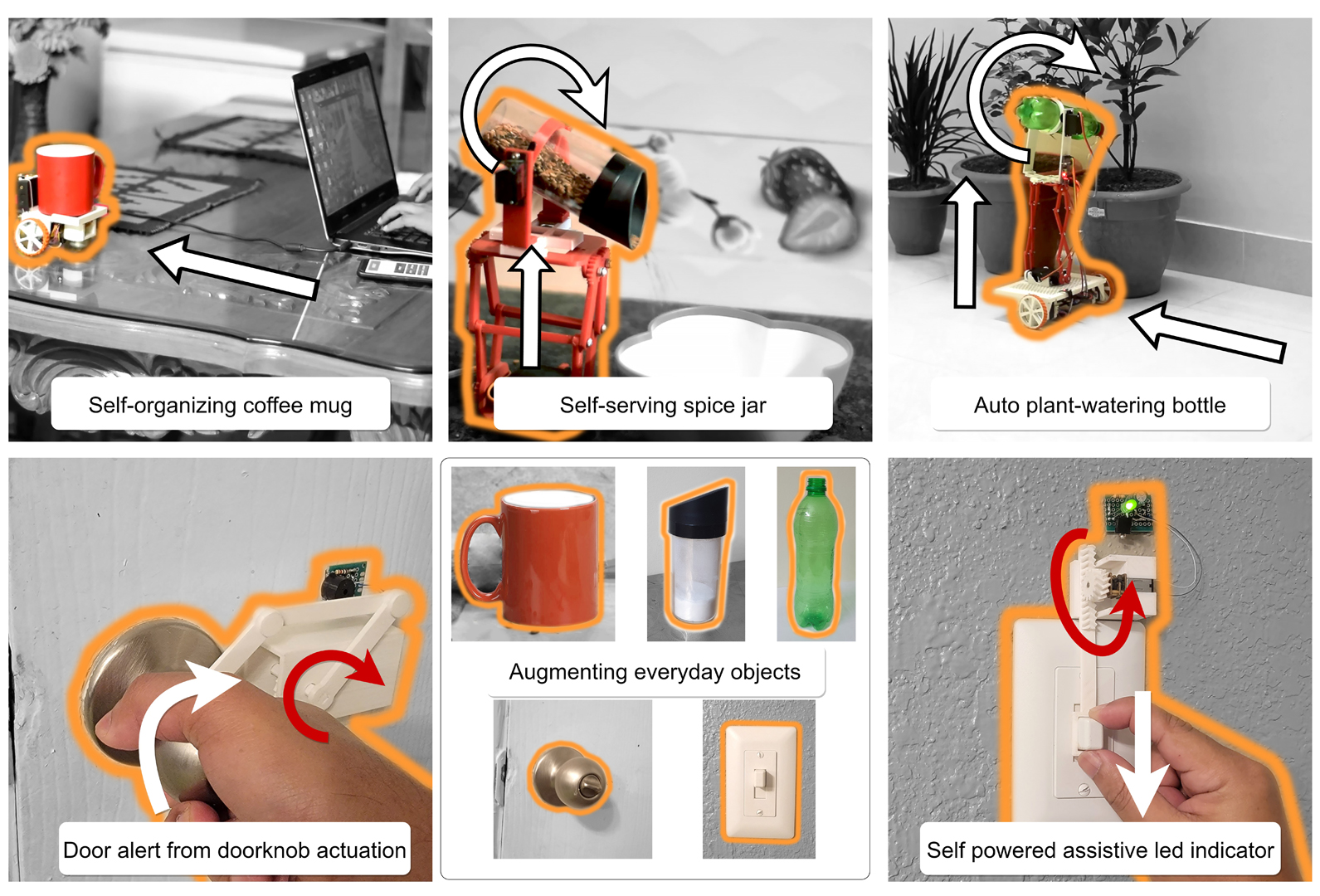 Self-organizing coffee mug

Self-serving spice jar

Auto plant-watering bottle

Door alert from doorknob actuation

Augmenting everyday objects

Self powered assistive led indicator