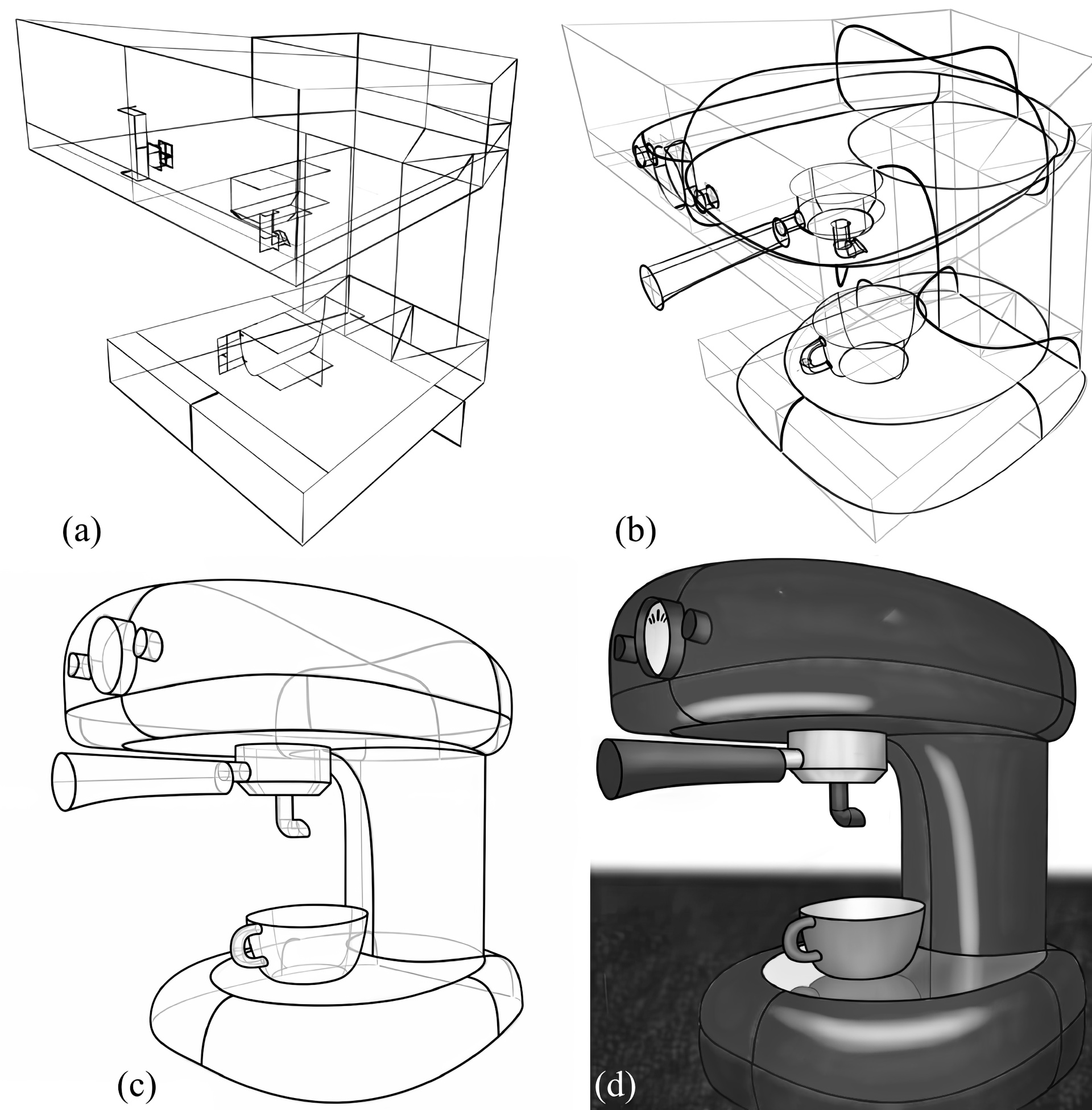 (a)

(b)

(c)

(d)