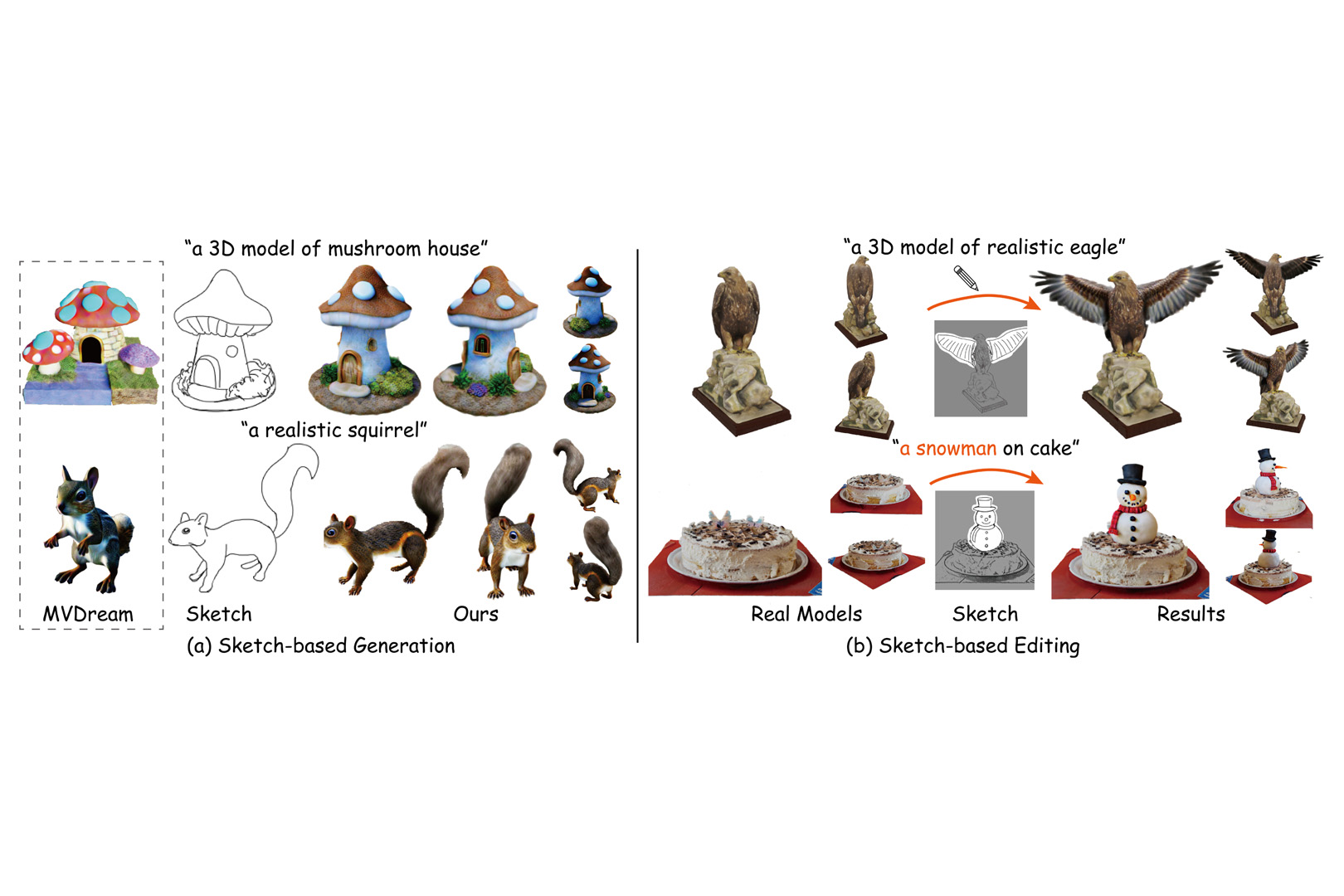 "a 3D model of mushroom house"

"a realistic squirrel"

MVDream

Sketch

Ours

(a) Sketch-based Generation

"a 3D model of realistic eagle"

"a snowman on cake"

Real Models

Sketch

Results

(b) Sketch-based Editing