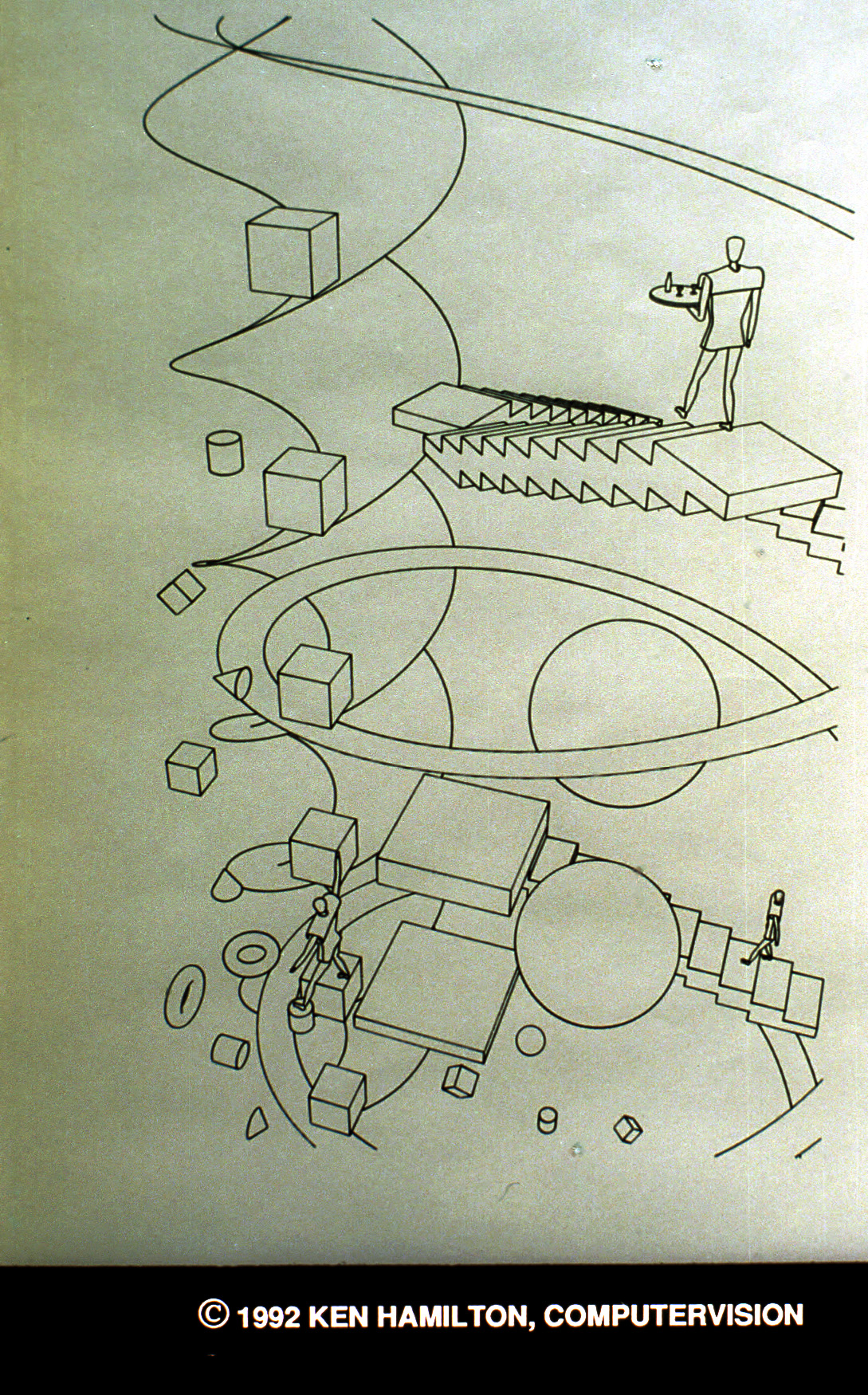 © 1992 KEN HAMILTON, COMPUTERVISION